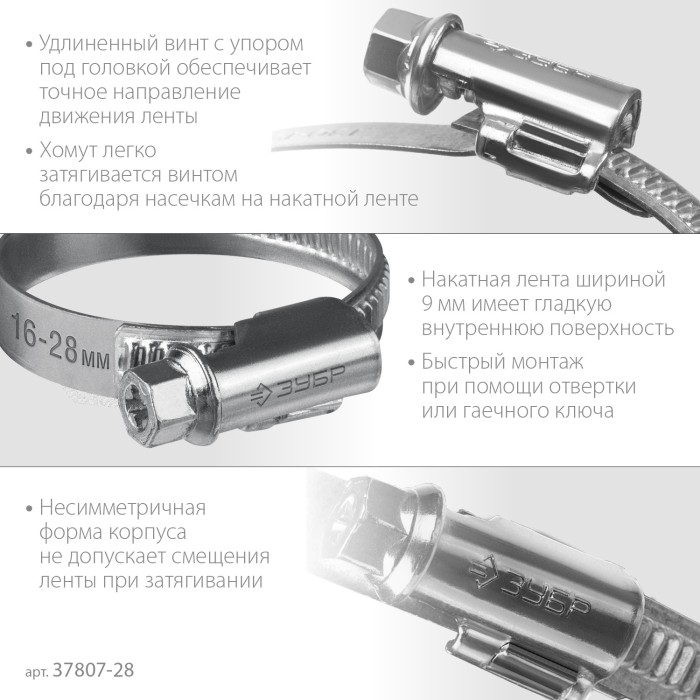 • Удлиненный винт с упором под головкой обеспечивает точное направление движения ленты

• Хомут легко затягивается винтом благодаря насечкам на накатной ленте

ЗУБР

16-28 мм

ЗУБР

• Накатная лента шириной 9 мм имеет гладкую внутреннюю поверхность

• Быстрый монтаж при помощи отвертки или гаечного ключа

• Несимметричная форма корпуса не допускает смещения ленты при затягивании

ЗУБР

арт. 37807-28