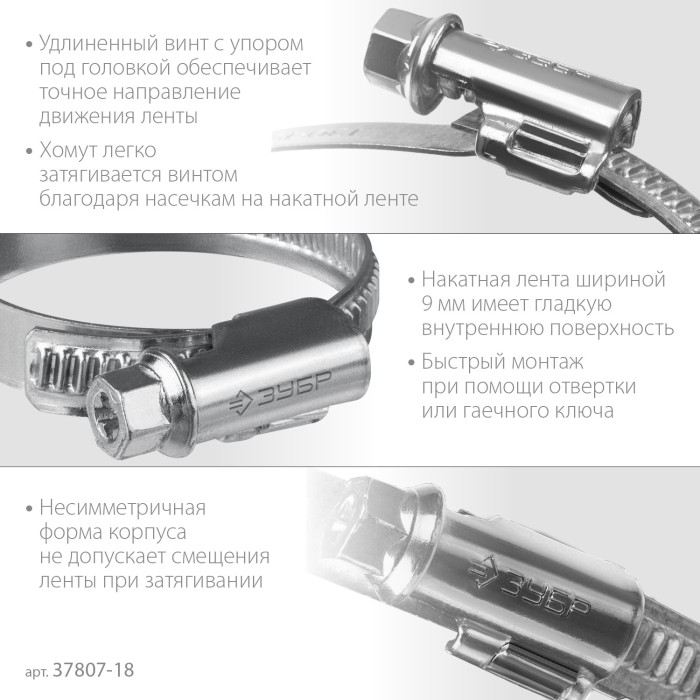 • Удлиненный винт с упором под головкой обеспечивает точное направление движения ленты

• Хомут легко затягивается винтом благодаря насечкам на накатной ленте

ЗУБР

• Накатная лента шириной 9 мм имеет гладкую внутреннюю поверхность

• Быстрый монтаж при помощи отвертки или гаечного ключа

ЗУБР

• Несимметричная форма корпуса не допускает смещения ленты при затягивании

ЗУБР

арт. 37807-18