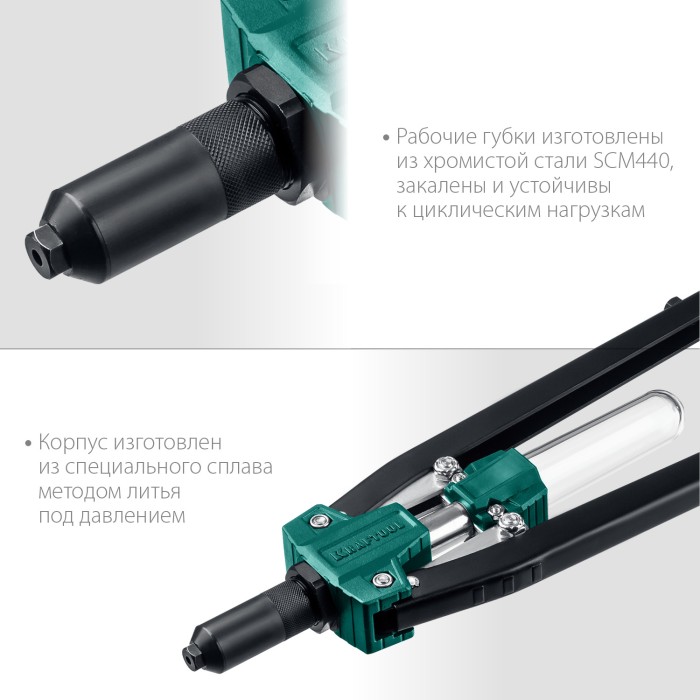 • Рабочие губки изготовлены из хромистой стали SCM440, закалены и устойчивы к циклическим нагрузкам

• Корпус изготовлен из специального сплава методом литья под давлением

KRAFTOOL